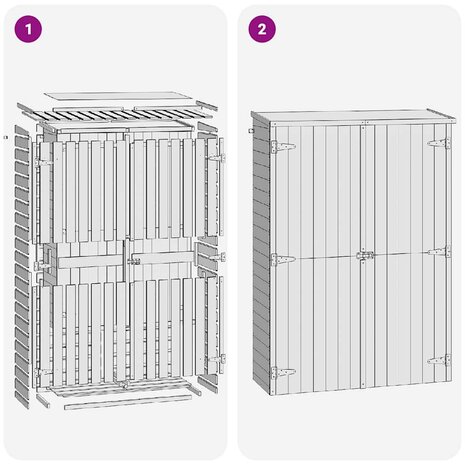 1

2